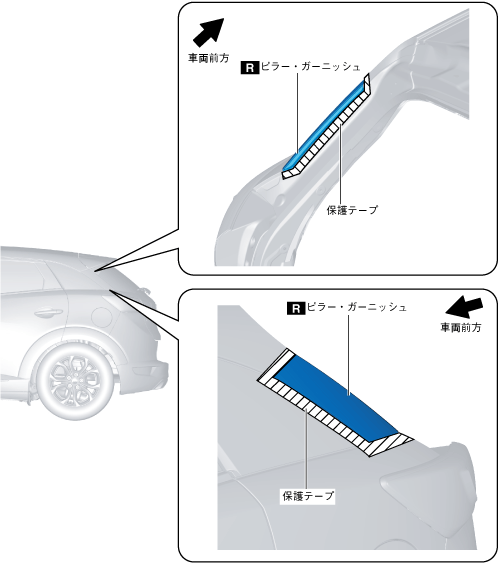 車両前方

R ピラー・ガーニッシュ

保護テープ

R ピラー・ガーニッシュ

車両前方

保護テープ