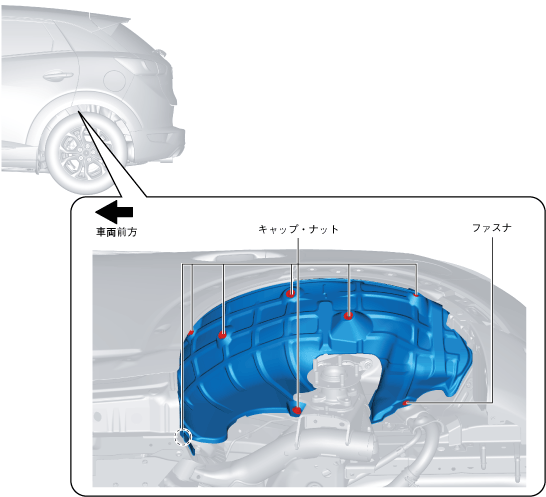 車両前方

キャップ・ナット

ファスナ