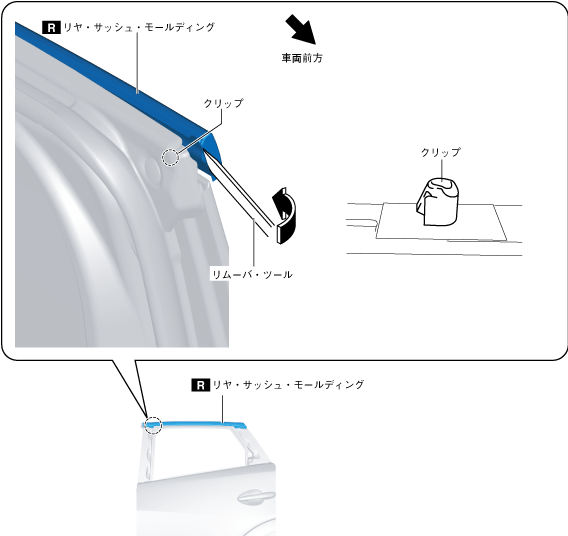 R リヤ・サッシュ・モールディング

車両前方

クリップ

クリップ

リムーバ・ツール

R リヤ・サッシュ・モールディング