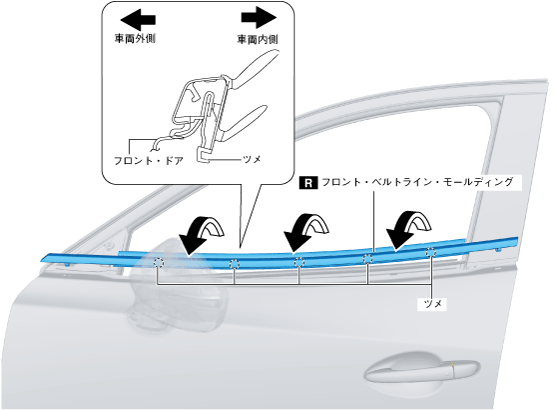 車両外側

車両内側

フロント・ドア

ツメ

R フロント・ベルトライン・モールディング

ツメ