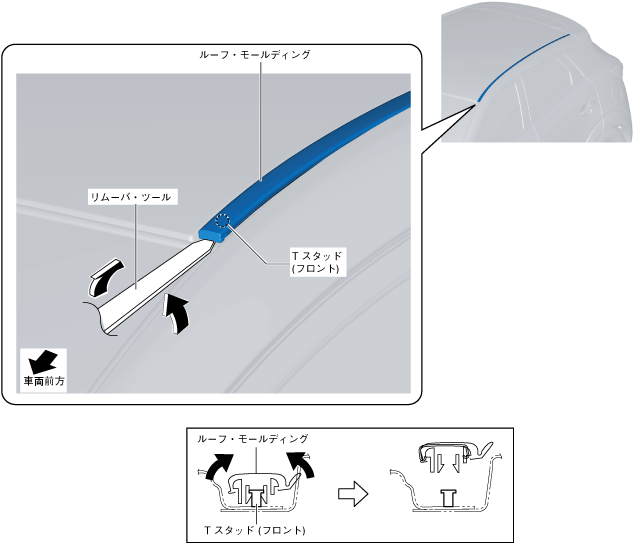 ルーフ・モールディング

リムーバ・ツール

T スタッド
(フロント)

車両前方

ルーフ・モールディング

T スタッド (フロント)