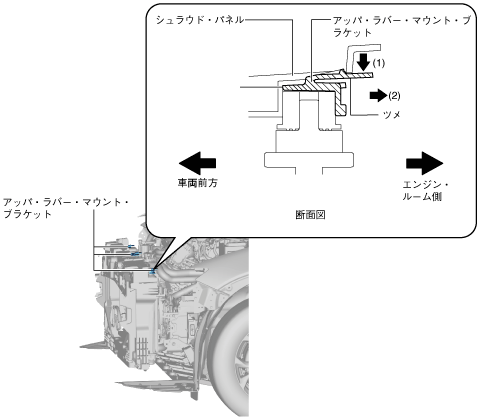 シュラウド・パネル

アッパ・ラバー・マウント・ブラケット

(1)

(2)

ツメ

車両前方

エンジン・ルーム側

断面図

アッパ・ラバー・マウント・ブラケット