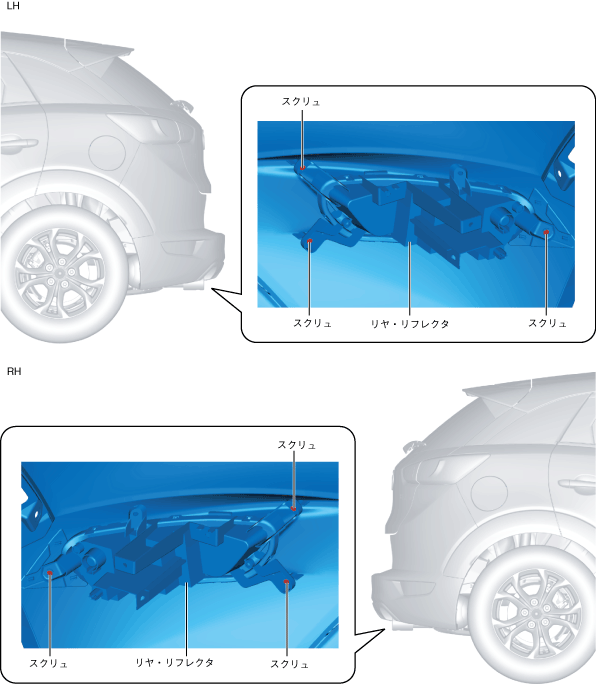 LH

スクリュ

スクリュ

リヤ・リフレクタ

スクリュ

RH

スクリュ

スクリュ

リヤ・リフレクタ

スクリュ