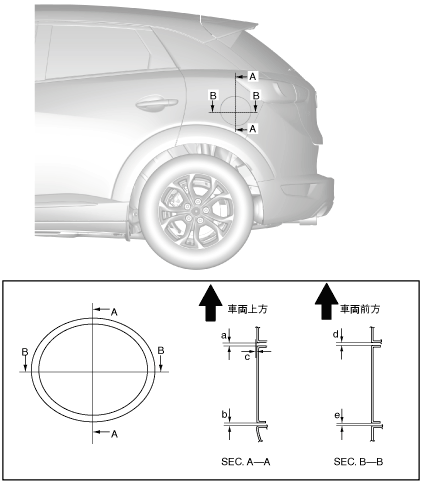 A
B
B
A

A
B
B
A

車両上方
a
c
b
SEC. A—A

車両前方
d
e
SEC. B—B