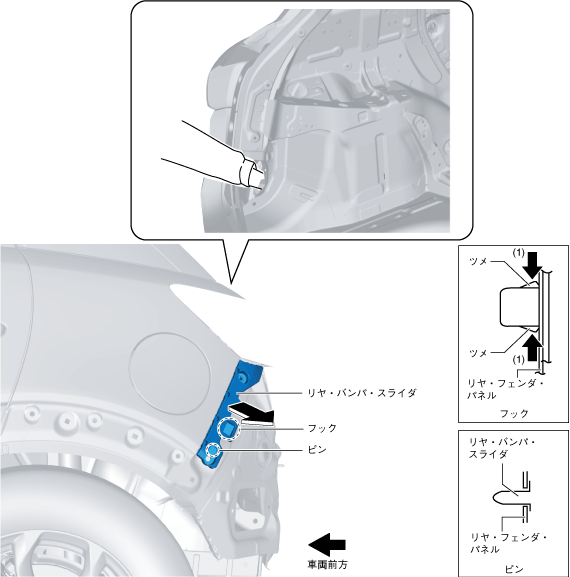 リヤ・バンパ・スライダ
フック
ピン
車両前方

(1)
ツメ
ツメ
(1)
リヤ・フェンダ・パネル
フック

リヤ・バンパ・スライダ
リヤ・フェンダ・パネル
ピン