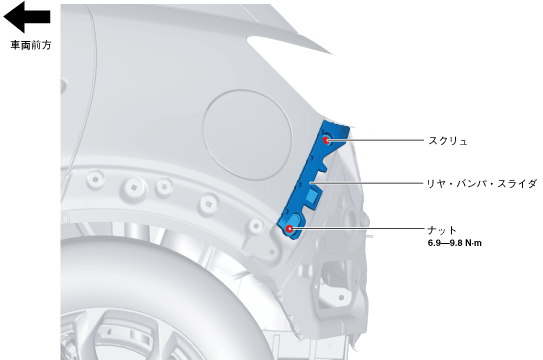 車両前方

スクリュ

リヤ・バンパ・スライダ

ナット
6.9—9.8 N·m