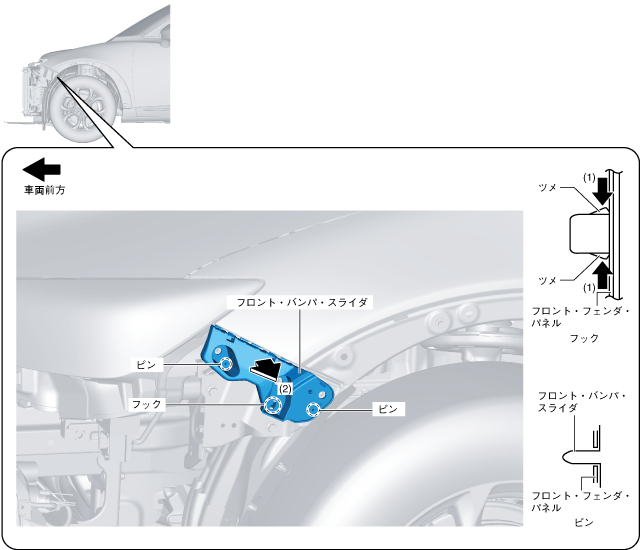 車両前方

フロント・バンパ・スライダ

ピン

(2)

フック

ピン

(1)

ツメ

ツメ

(1)

フロント・フェンダ・パネル

フック

フロント・バンパ・スライダ

フロント・フェンダ・パネル

ピン