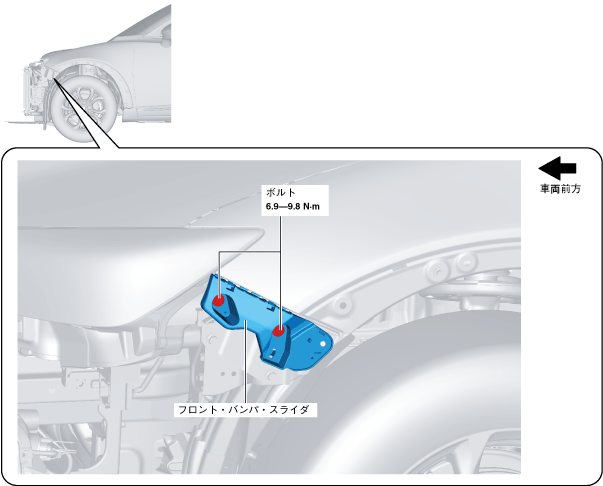 車両前方

ボルト
6.9—9.8 N·m

フロント・バンパ・スライダ