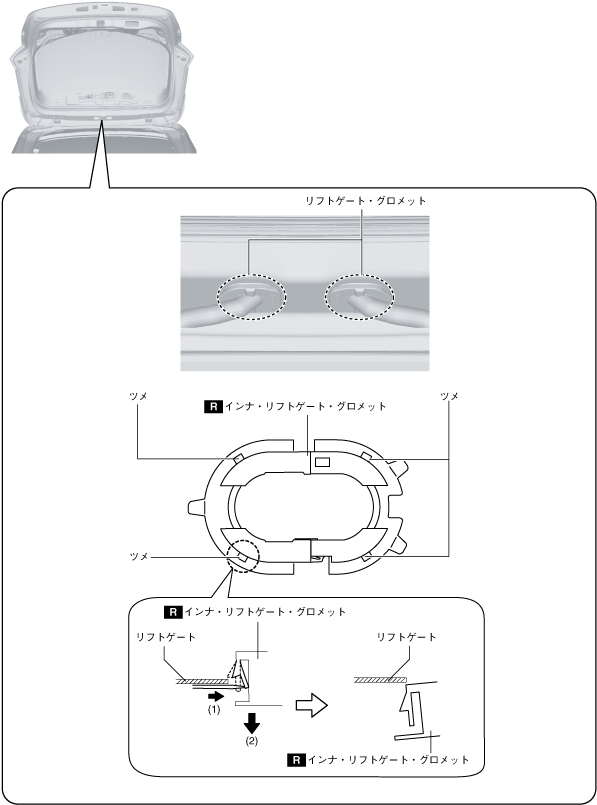 リフトゲート・グロメット

ツメ

R インナ・リフトゲート・グロメット

ツメ

ツメ

R インナ・リフトゲート・グロメット

リフトゲート

(1)

(2)

リフトゲート

R インナ・リフトゲート・グロメット