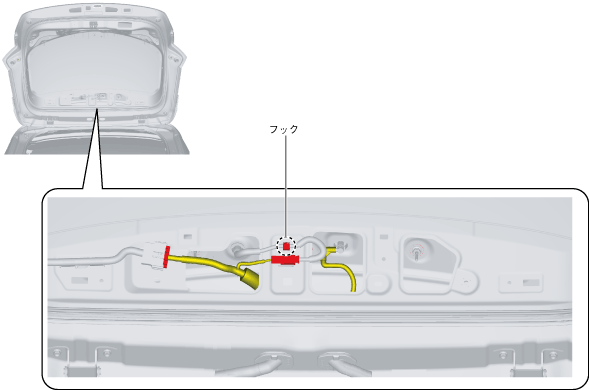 フック