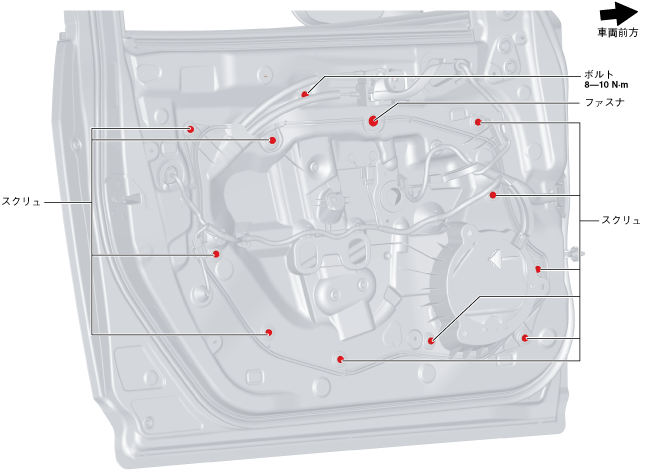 車両前方

ボルト
8—10 N·m

ファスナ

スクリュ

スクリュ