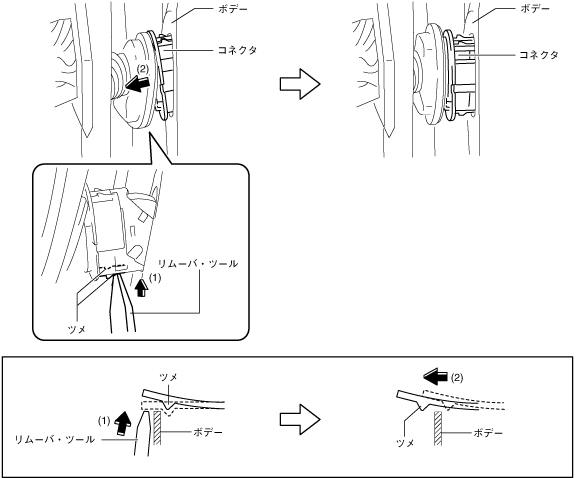 ボデー
コネクタ
(2)
ボデー
コネクタ
リムーバ・ツール
(1)
ツメ

ツメ
(1)
リムーバ・ツール
ボデー
(2)
ツメ
ボデー