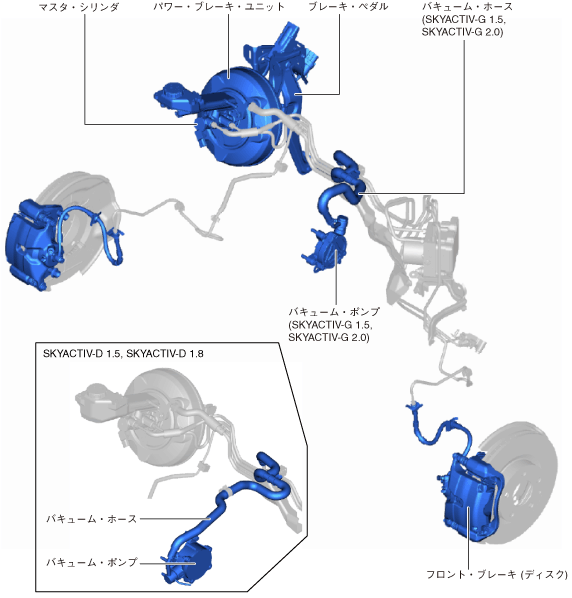 マスタ・シリンダ

パワー・ブレーキ・ユニット

ブレーキ・ペダル

バキューム・ホース (SKYACTIV-G 1.5, SKYACTIV-G 2.0)

バキューム・ポンプ (SKYACTIV-G 1.5, SKYACTIV-G 2.0)

SKYACTIV-D 1.5, SKYACTIV-D 1.8

バキューム・ホース

バキューム・ポンプ

フロント・ブレーキ (ディスク)