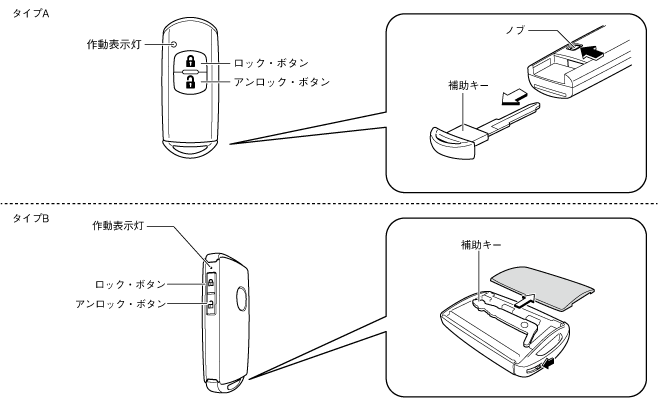 タイプA

作動表示灯

ロック・ボタン

アンロック・ボタン

ノブ

補助キー

タイプB

作動表示灯

ロック・ボタン

アンロック・ボタン

補助キー