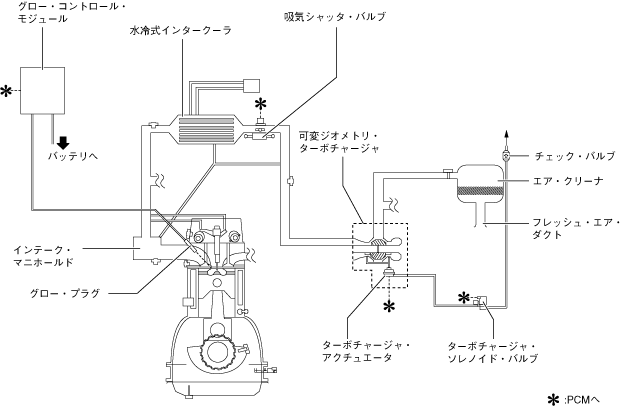 グロー・コントロール・モジュール

水冷式インタークーラ

吸気シャッタ・バルブ

＊

＊

バッテリへ

可変ジオメトリ・ターボチャージャ

チェック・バルブ

エア・クリーナ

フレッシュ・エア・ダクト

インテーク・マニホールド

グロー・プラグ

＊

＊

ターボチャージャ・アクチュエータ

ターボチャージャ・ソレノイド・バルブ

＊ :PCMへ