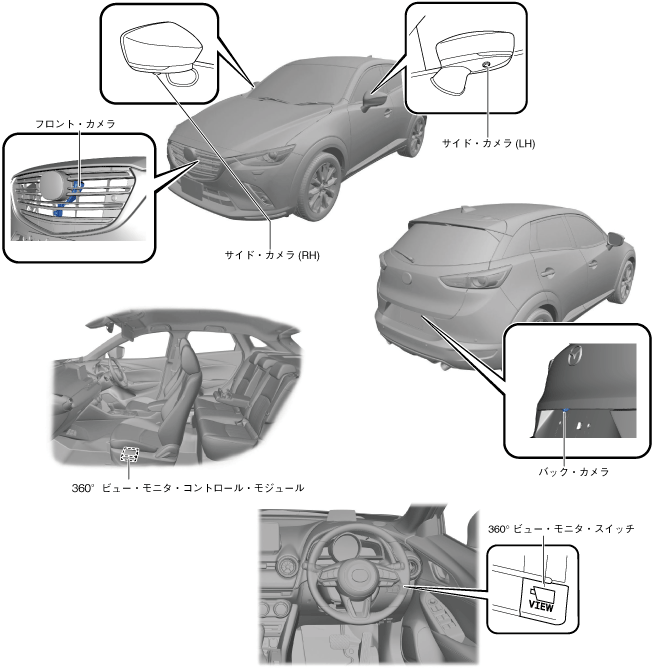 フロント・カメラ

サイド・カメラ (LH)

サイド・カメラ (RH)

360° ビュー・モニタ・コントロール・モジュール

バック・カメラ

360° ビュー・モニタ・スイッチ

VIEW