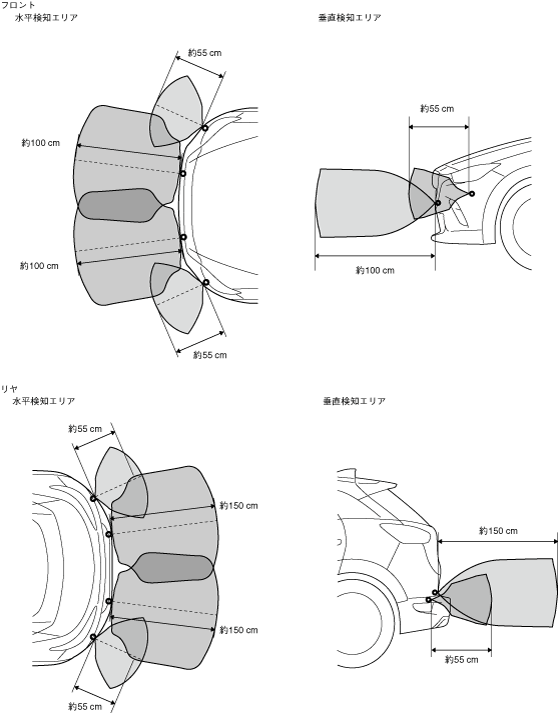 フロント
水平検知エリア

約55 cm
約100 cm
約100 cm
約55 cm

垂直検知エリア

約55 cm
約100 cm

リヤ
水平検知エリア

約55 cm
約150 cm
約150 cm
約55 cm

垂直検知エリア

約150 cm
約55 cm