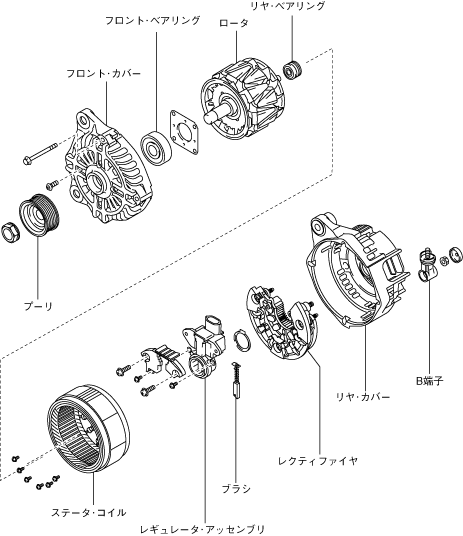 リヤ・ベアリング
フロント・ベアリング
ロータ
フロント・カバー
プーリ
B端子
リヤ・カバー
レクティファイヤ
ブラシ
ステータ・コイル
レギュレータ・アッセンブリ