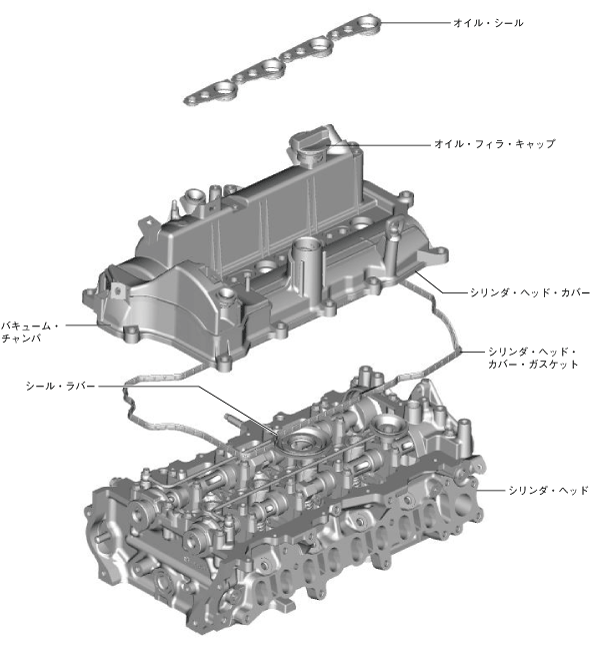 オイル・シール

オイル・フィラ・キャップ

シリンダ・ヘッド・カバー

バキューム・チャンバ

シリンダ・ヘッド・カバー・ガスケット

シール・ラバー

シリンダ・ヘッド