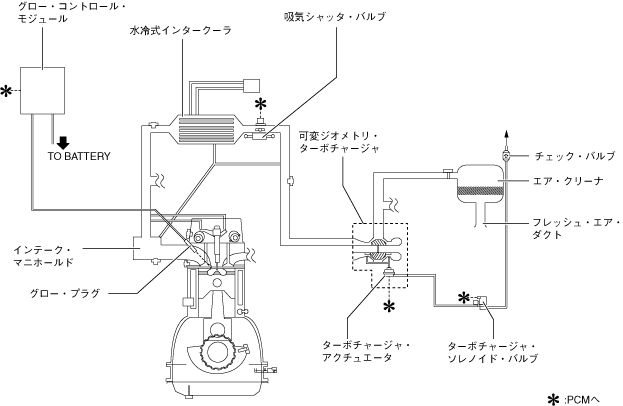 グロー・コントロール・モジュール

水冷式インタークーラ

吸気シャッタ・バルブ

＊

＊

TO BATTERY

可変ジオメトリ・ターボチャージャ

チェック・バルブ

エア・クリーナ

フレッシュ・エア・ダクト

インテーク・マニホールド

グロー・プラグ

＊

＊

ターボチャージャ・アクチュエータ

ターボチャージャ・ソレノイド・バルブ

＊ :PCMへ