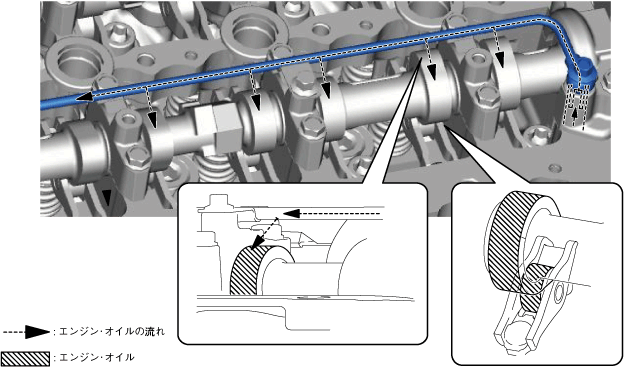 : エンジン･オイルの流れ

: エンジン･オイル