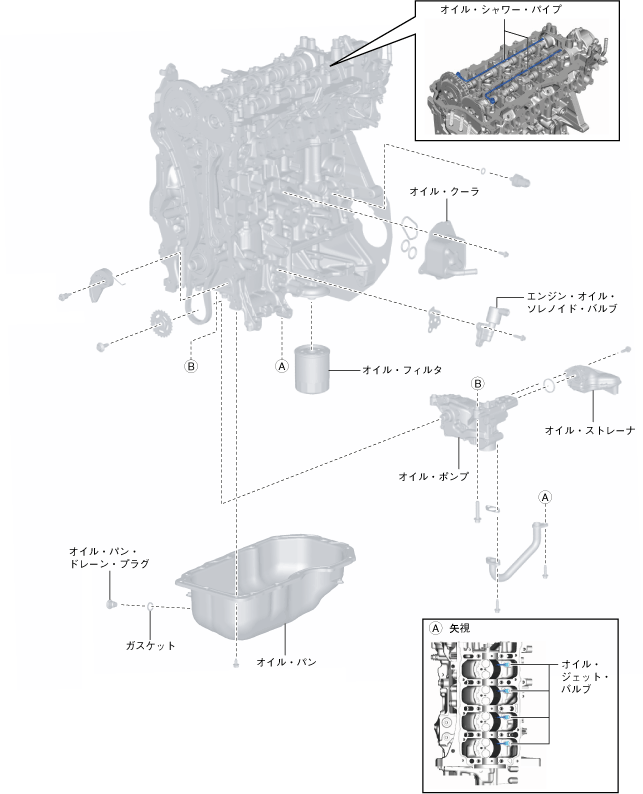 オイル・シャワー・パイプ

オイル・クーラ

エンジン・オイル・ソレノイド・バルブ

B

A

オイル・フィルタ

B

オイル・ストレーナ

オイル・ポンプ

A

オイル・パン・ドレーン・プラグ

ガスケット

オイル・パン

A 矢視

オイル・ジェット・バルブ