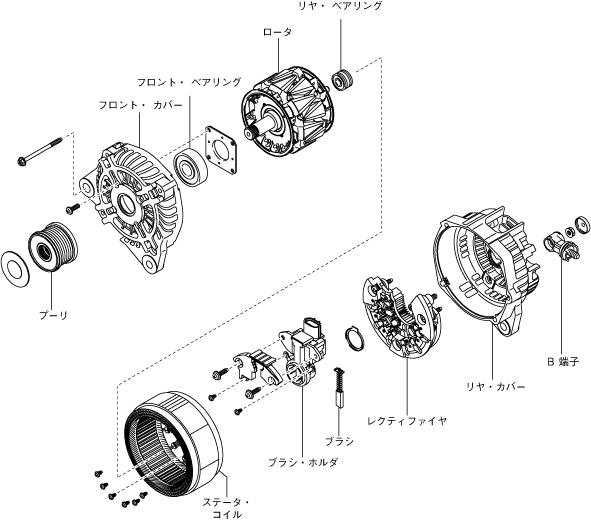 リヤ・ベアリング

ロータ

フロント・ベアリング

フロント・カバー

プーリ

B 端子

リヤ・カバー

レクティファイヤ

ブラシ

ブラシ・ホルダ

ステータ・コイル