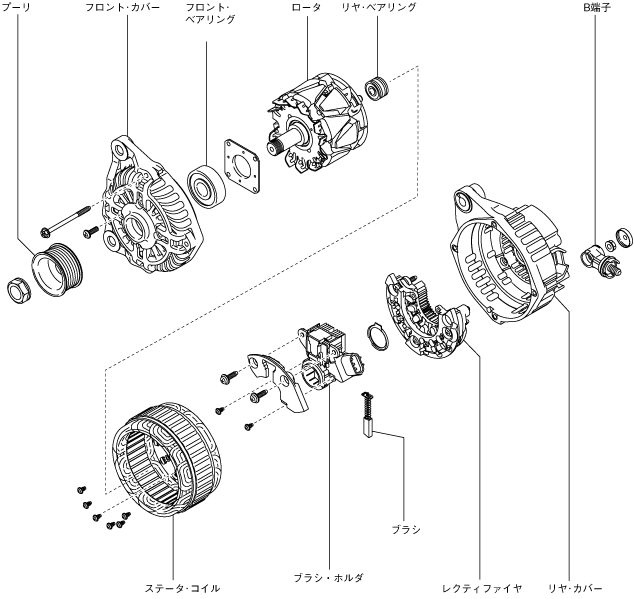 プーリ
フロント・カバー
フロント・ベアリング
ロータ
リヤ・ベアリング
B端子

ブラシ
ステータ・コイル
ブラシ・ホルダ
レクティファイヤ
リヤ・カバー