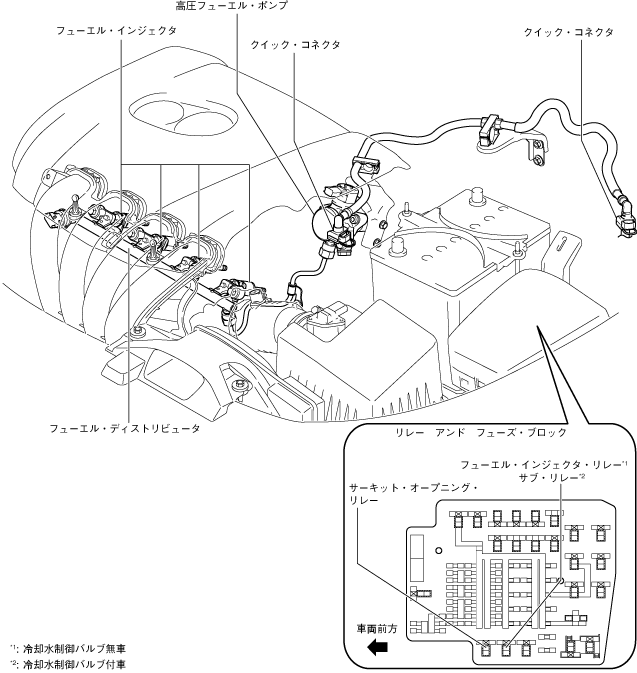 高圧フューエル・ポンプ

フューエル・インジェクタ

クイック・コネクタ

クイック・コネクタ

フューエル・ディストリビュータ

リレー　アンド　フューズ・ブロック

フューエル・インジェクタ・リレー$^{*1}$
サブ・リレー$^{*2}$

サーキット・オープニング・リレー

車両前方

$^{*1}$: 冷却水制御バルブ無車
$^{*2}$: 冷却水制御バルブ付車