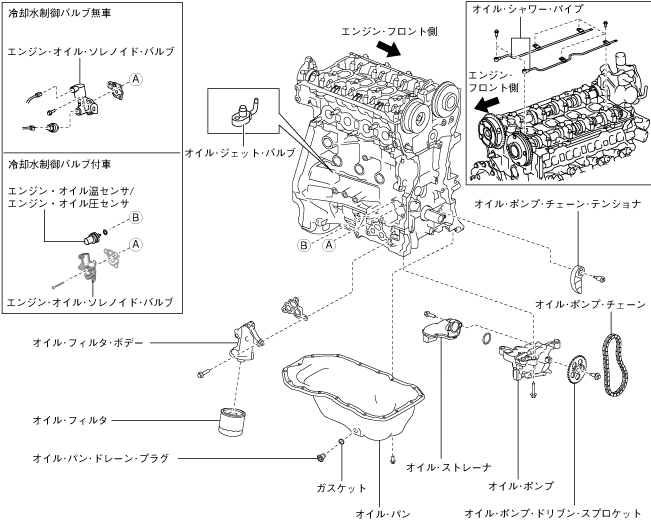 冷却水制御バルブ無車

エンジン・オイル・ソレノイド・バルブ

A

冷却水制御バルブ付車

エンジン・オイル温センサ/
エンジン・オイル圧センサ

B

A

エンジン・オイル・ソレノイド・バルブ

エンジン・フロント側

オイル・ジェット・バルブ

B A

オイル・シャワー・パイプ

エンジン・フロント側

オイル・ポンプ・チェーン・テンショナ

オイル・ポンプ・チェーン

オイル・フィルタ・ボデー

オイル・フィルタ

オイル・パン・ドレーン・プラグ

ガスケット

オイル・パン

オイル・ストレーナ

オイル・ポンプ

オイル・ポンプ・ドリブン・スプロケット