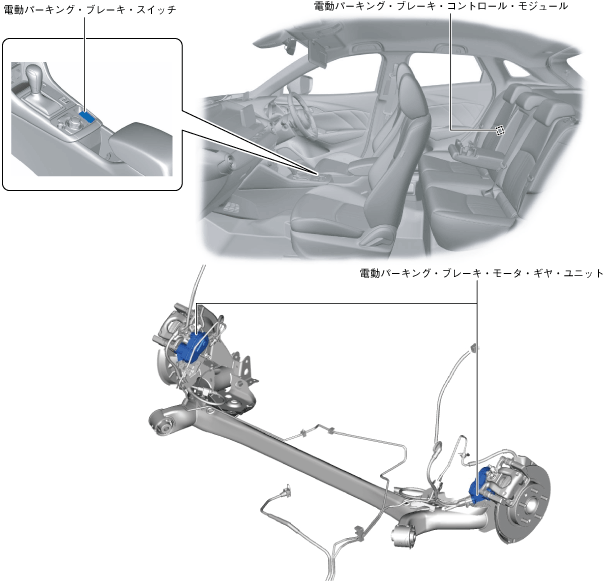 電動パーキング・ブレーキ・スイッチ

電動パーキング・ブレーキ・コントロール・モジュール

電動パーキング・ブレーキ・モータ・ギヤ・ユニット