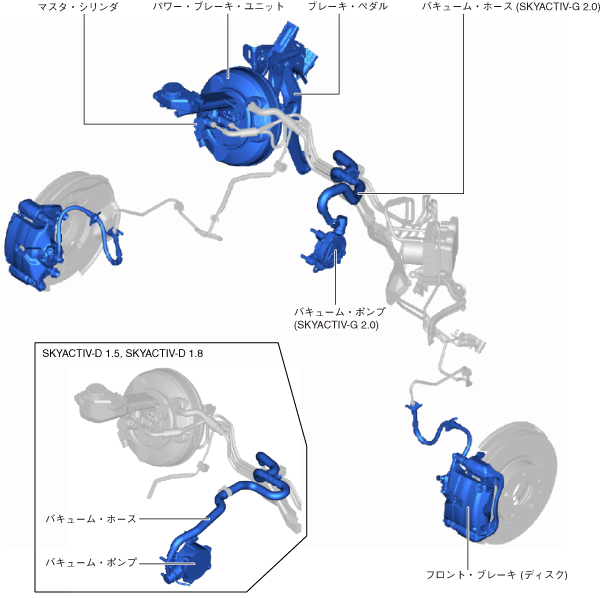 マスタ・シリンダ
パワー・ブレーキ・ユニット
ブレーキ・ペダル
バキューム・ホース (SKYACTIV-G 2.0)

バキューム・ポンプ (SKYACTIV-G 2.0)

SKYACTIV-D 1.5, SKYACTIV-D 1.8

バキューム・ホース

バキューム・ポンプ

フロント・ブレーキ (ディスク)