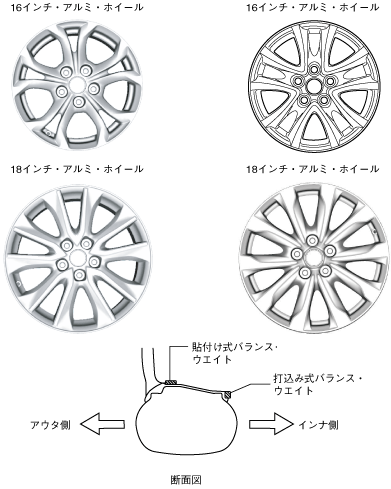 16インチ・アルミ・ホイール

16インチ・アルミ・ホイール

18インチ・アルミ・ホイール

18インチ・アルミ・ホイール

貼付け式バランス・ウエイト

打込み式バランス・ウエイト

アウタ側

インナ側

断面図