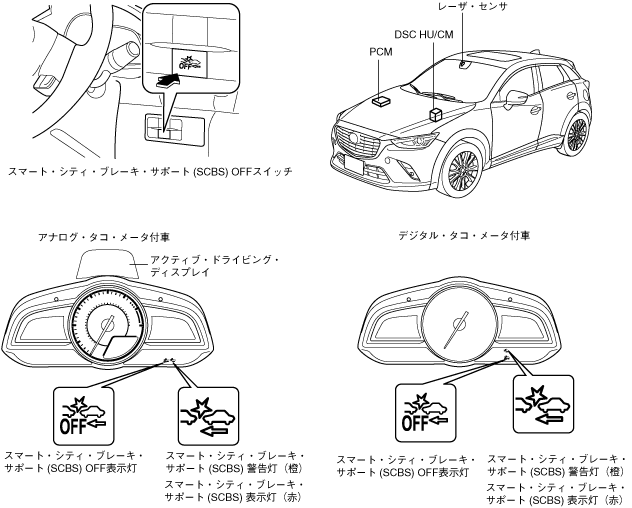 OFF

スマート・シティ・ブレーキ・サポート (SCBS) OFFスイッチ

レーザ・センサ

DSC HU/CM

PCM

アナログ・タコ・メータ付車

アクティブ・ドライビング・ディスプレイ

OFF

スマート・シティ・ブレーキ・サポート (SCBS) OFF表示灯

スマート・シティ・ブレーキ・サポート (SCBS) 警告灯（橙）

スマート・シティ・ブレーキ・サポート (SCBS) 表示灯（赤）

デジタル・タコ・メータ付車

OFF

スマート・シティ・ブレーキ・サポート (SCBS) OFF表示灯

スマート・シティ・ブレーキ・サポート (SCBS) 警告灯（橙）

スマート・シティ・ブレーキ・サポート (SCBS) 表示灯（赤）