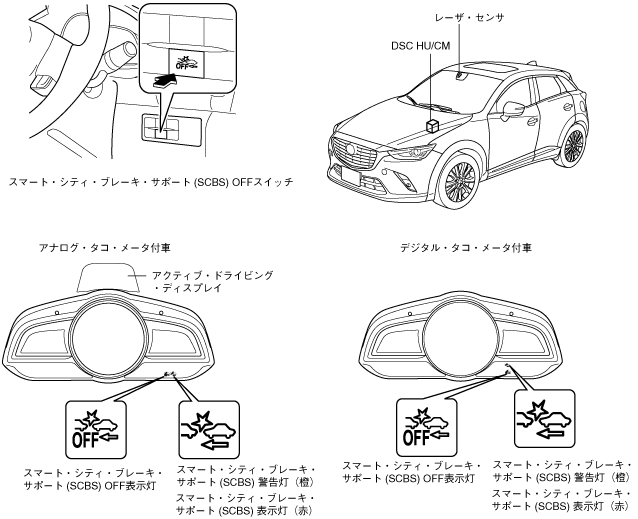 OFF

スマート・シティ・ブレーキ・サポート (SCBS) OFFスイッチ

レーザ・センサ

DSC HU/CM

アナログ・タコ・メータ付車

アクティブ・ドライビング・ディスプレイ

OFF

スマート・シティ・ブレーキ・サポート (SCBS) OFF表示灯

スマート・シティ・ブレーキ・サポート (SCBS) 警告灯（橙）

スマート・シティ・ブレーキ・サポート (SCBS) 表示灯（赤）

デジタル・タコ・メータ付車

OFF

スマート・シティ・ブレーキ・サポート (SCBS) OFF表示灯

スマート・シティ・ブレーキ・サポート (SCBS) 警告灯（橙）

スマート・シティ・ブレーキ・サポート (SCBS) 表示灯（赤）