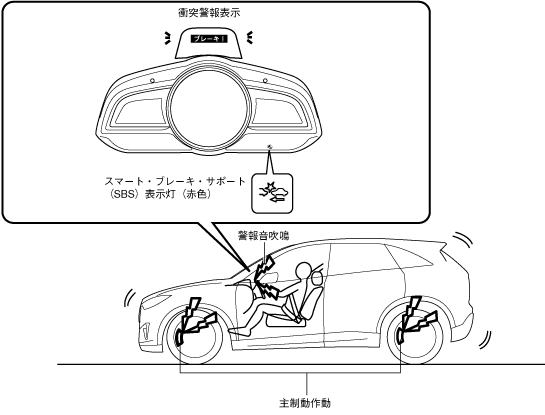 衝突警報表示

ブレーキ！

スマート・ブレーキ・サポート（SBS）表示灯（赤色）

警報音吹鳴

主制動作動