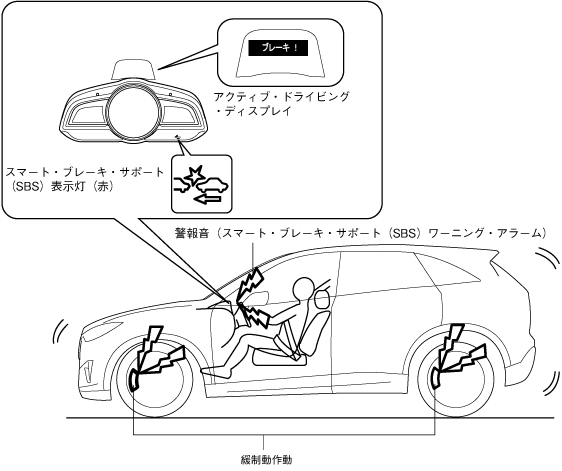 ブレーキ！

アクティブ・ドライビング・ディスプレイ

スマート・ブレーキ・サポート（SBS）表示灯（赤）

警報音（スマート・ブレーキ・サポート（SBS）ワーニング・アラーム）

緩制動作動