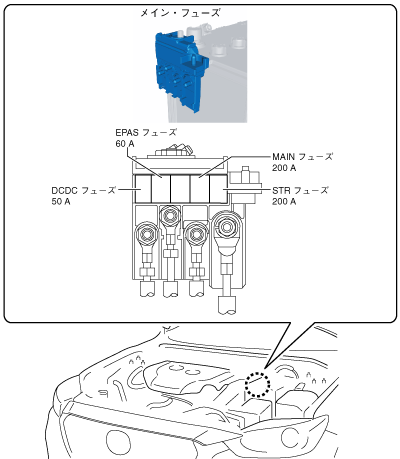 メイン・フューズ

EPAS フューズ
60 A

MAIN フューズ
200 A

DCDC フューズ
50 A

STR フューズ
200 A