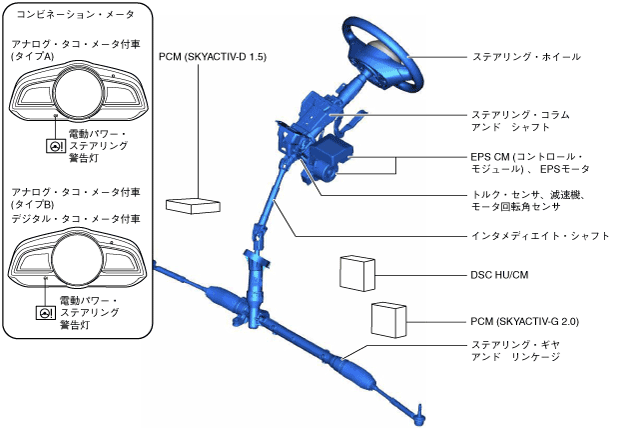 コンビネーション・メータ

アナログ・タコ・メータ付車 (タイプA)

電動パワー・ステアリング警告灯

アナログ・タコ・メータ付車 (タイプB)
デジタル・タコ・メータ付車

電動パワー・ステアリング警告灯

PCM (SKYACTIV-D 1.5)

ステアリング・ホイール

ステアリング・コラム アンド シャフト

EPS CM (コントロール・モジュール) 、 EPSモータ

トルク・センサ、減速機、モータ回転角センサ

インタメディエイト・シャフト

DSC HU/CM

PCM (SKYACTIV-G 2.0)

ステアリング・ギヤ アンド リンケージ