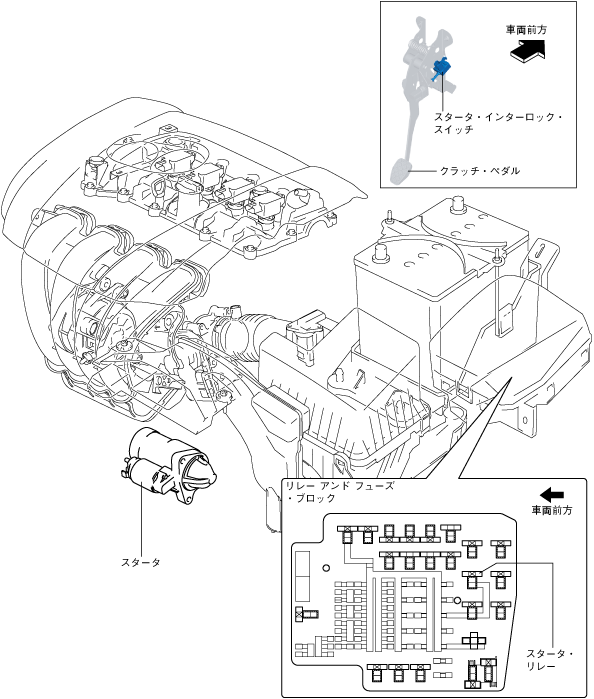 車両前方

スタータ・インターロック・スイッチ

クラッチ・ペダル

スタータ

リレー アンド フューズ・ブロック

車両前方

スタータ・リレー