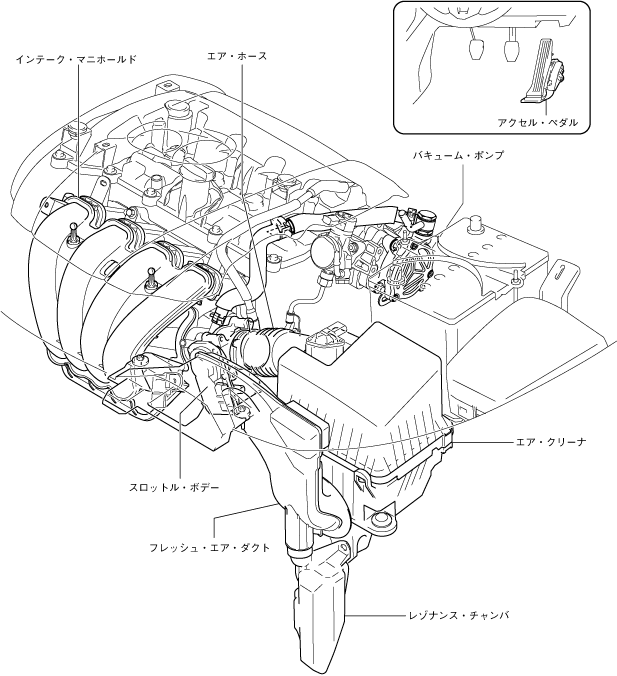 インテーク・マニホールド

エア・ホース

アクセル・ペダル

バキューム・ポンプ

エア・クリーナ

スロットル・ボデー

フレッシュ・エア・ダクト

レゾナンス・チャンバ