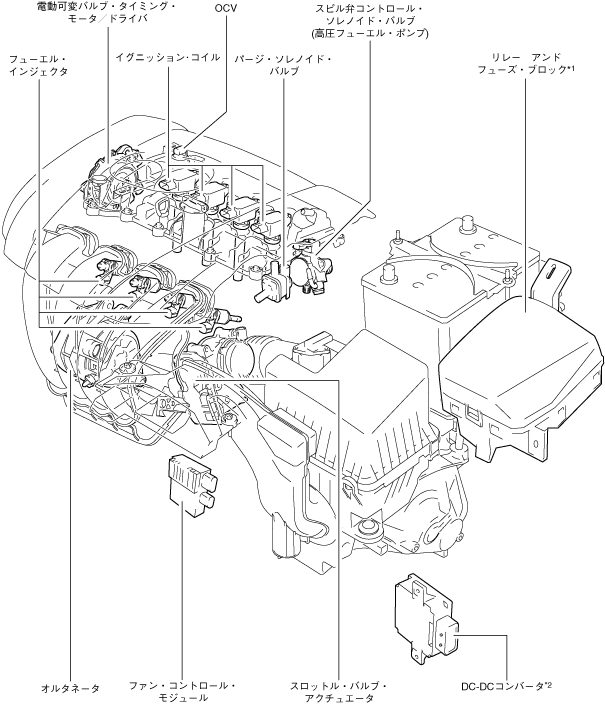 電動可変バルブ・タイミング・モータ／ドライバ

OCV

スピル弁コントロール・ソレノイド・バルブ
(高圧フューエル・ポンプ)

フューエル・インジェクタ

イグニッション・コイル

パージ・ソレノイド・バルブ

リレー　アンド フューズ・ブロック*1

オルタネータ

ファン・コントロール・モジュール

スロットル・バルブ・アクチュエータ

DC-DCコンバータ*2