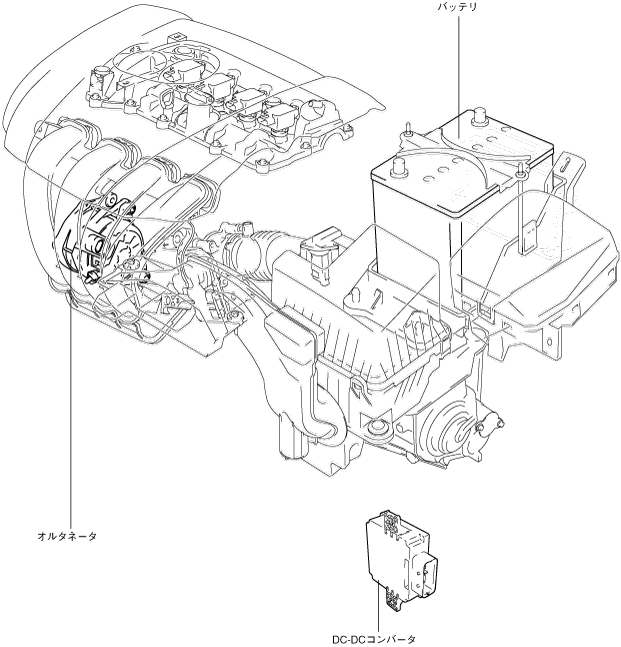 バッテリ

オルタネータ

DC-DCコンバータ