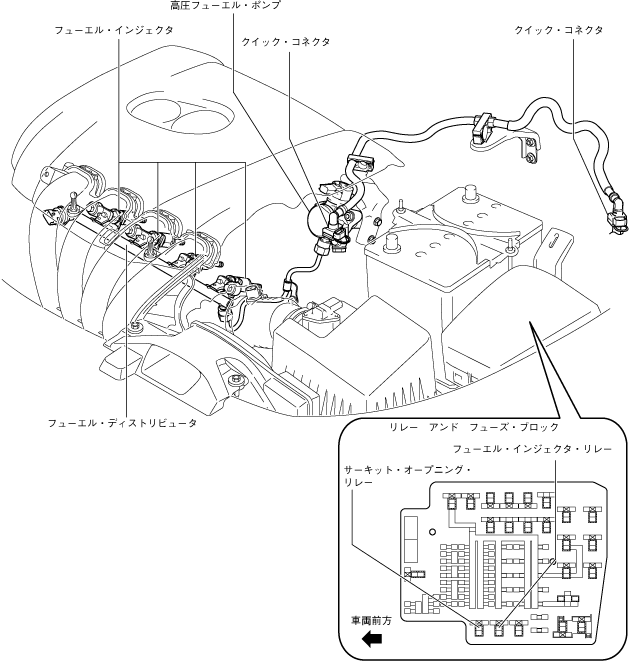 高圧フューエル・ポンプ

フューエル・インジェクタ

クイック・コネクタ

クイック・コネクタ

フューエル・ディストリビュータ

リレー　アンド　フューズ・ブロック

フューエル・インジェクタ・リレー

サーキット・オープニング・リレー

車両前方