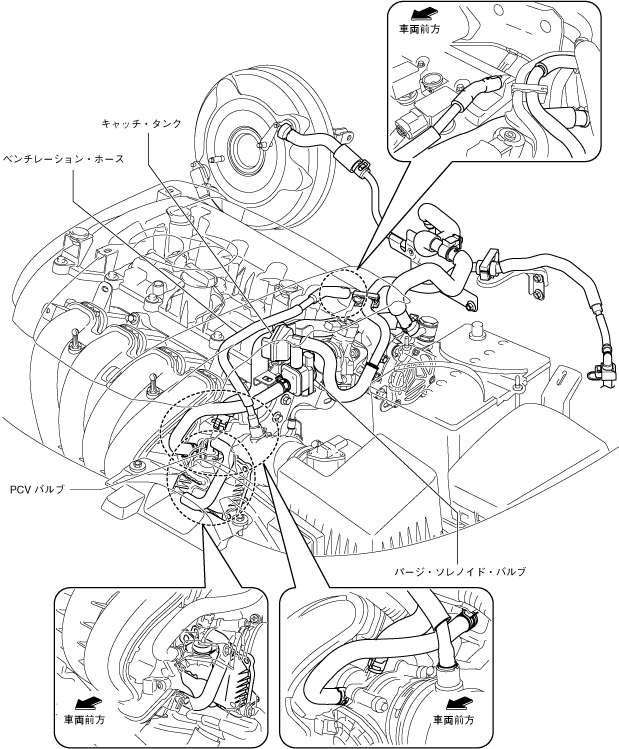 車両前方

キャッチ・タンク

ベンチレーション・ホース

PCV バルブ

パージ・ソレノイド・バルブ

車両前方

車両前方