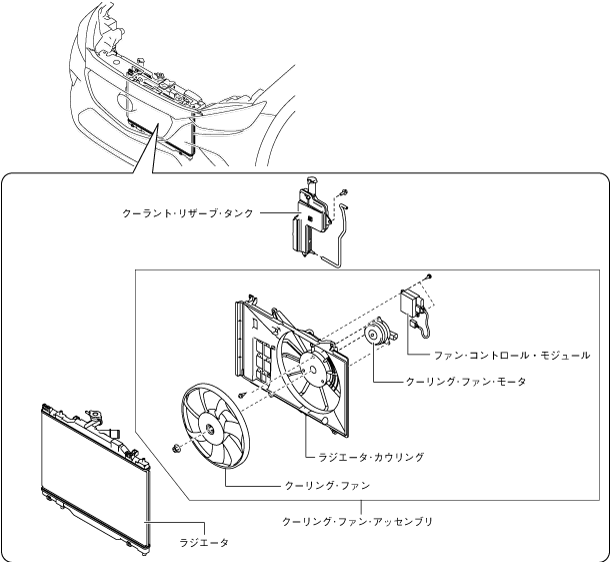 クーラント・リザーブ・タンク

ファン・コントロール・モジュール

クーリング・ファン・モータ

ラジエータ・カウリング

クーリング・ファン

クーリング・ファン・アッセンブリ

ラジエータ