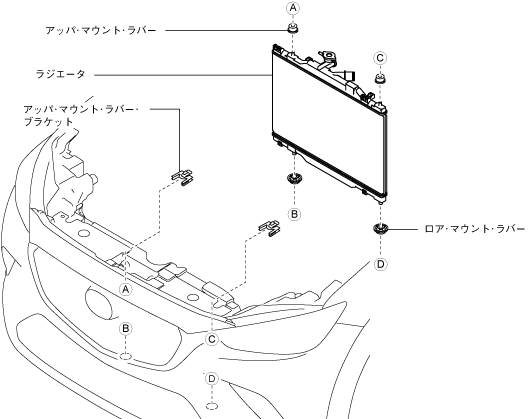 A
アッパ・マウント・ラバー
ラジエータ
C
アッパ・マウント・ラバー・ブラケット
B
ロア・マウント・ラバー
D
A
B
C
D