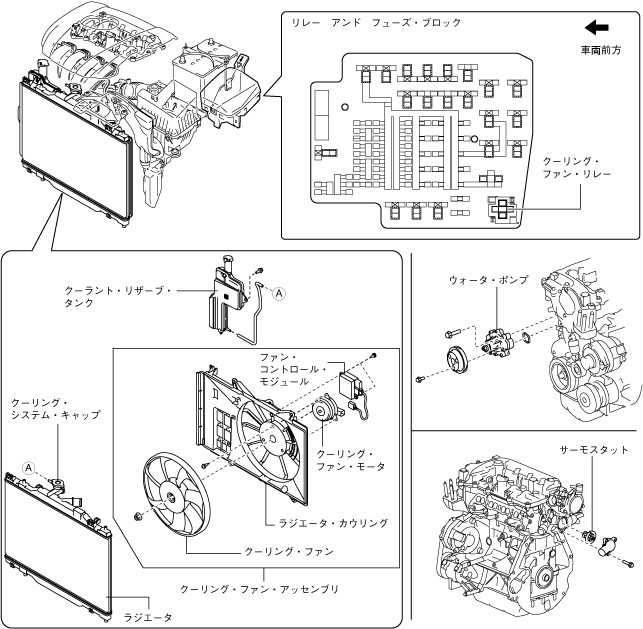 リレー　アンド　フューズ・ブロック

車両前方

クーリング・ファン・リレー

クーラント・リザーブ・タンク

A

ファン・コントロール・モジュール

クーリング・システム・キャップ

A

クーリング・ファン・モータ

ラジエータ・カウリング

クーリング・ファン

クーリング・ファン・アッセンブリ

ラジエータ

ウォータ・ポンプ

サーモスタット