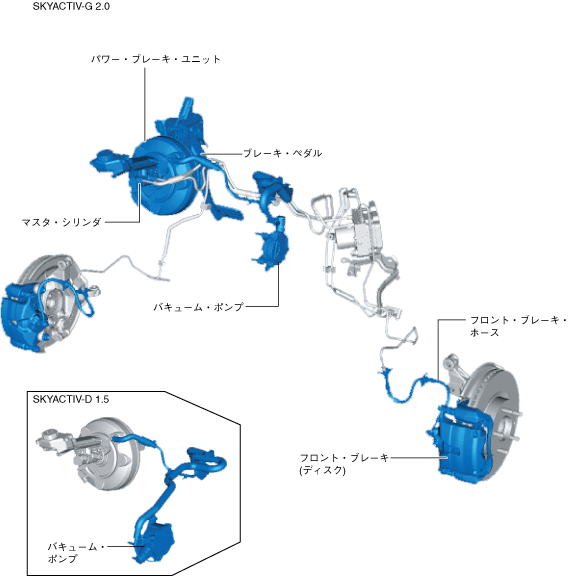 SKYACTIV-G 2.0

パワー・ブレーキ・ユニット

ブレーキ・ペダル

マスタ・シリンダ

バキューム・ポンプ

フロント・ブレーキ・ホース

フロント・ブレーキ (ディスク)

SKYACTIV-D 1.5

バキューム・ポンプ