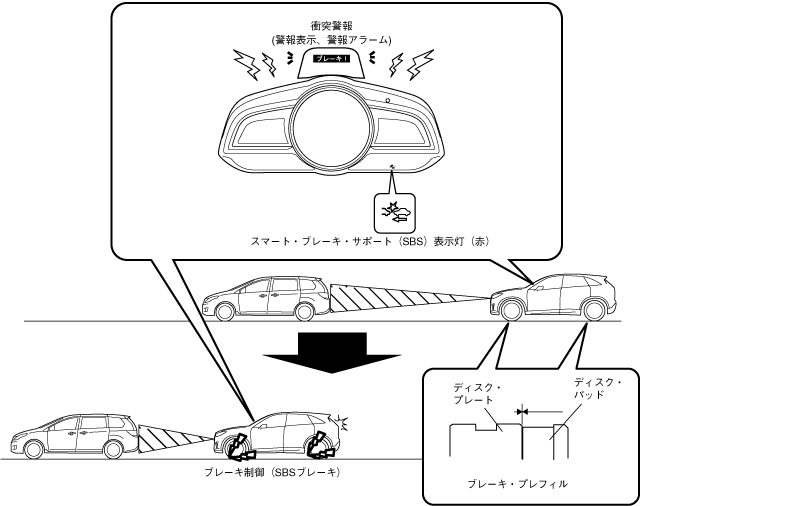 衝突警報
(警報表示、警報アラーム)

ブレーキ！

スマート・ブレーキ・サポート（SBS）表示灯（赤）

ディスク・プレート

ディスク・パッド

ブレーキ制御（SBSブレーキ）

ブレーキ・プレフィル